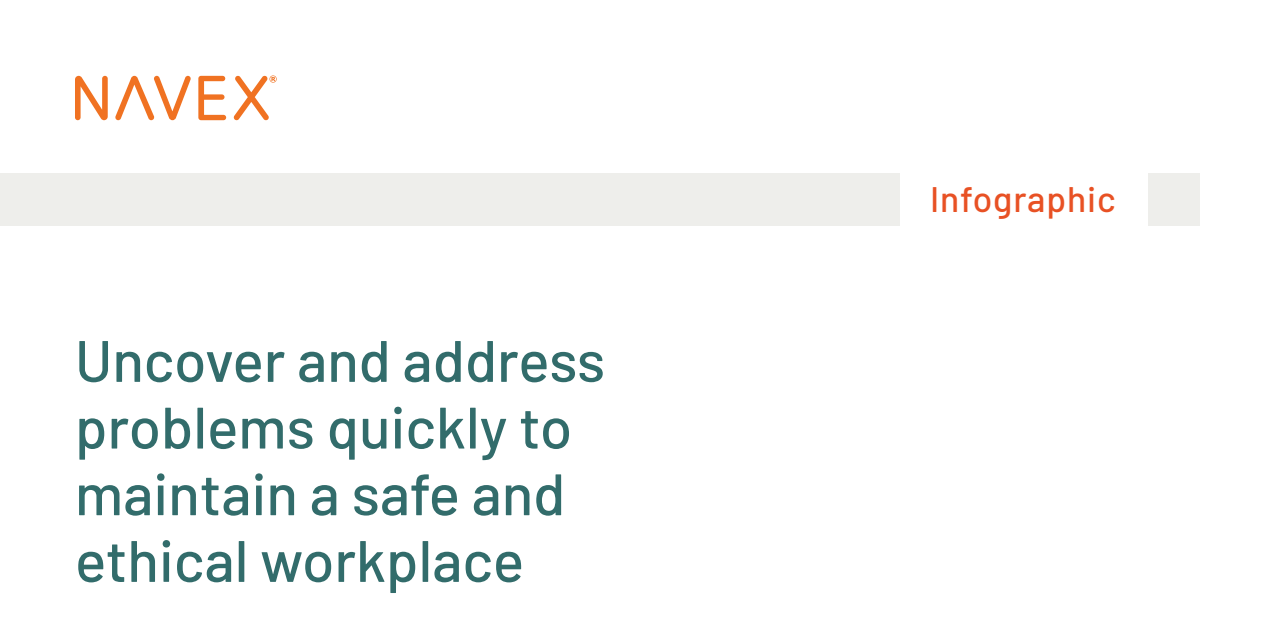 NAVEX®

Infographic

Uncover and address problems quickly to maintain a safe and ethical workplace