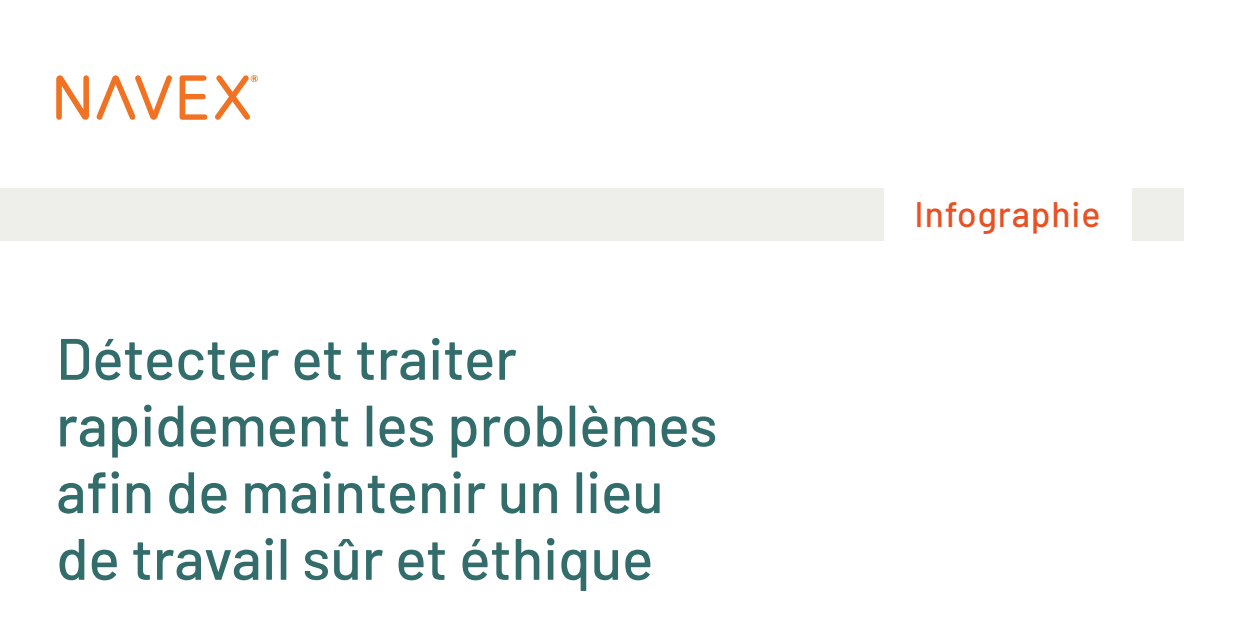 NAVEX®

Infographie

Détecter et traiter rapidement les problèmes afin de maintenir un lieu de travail sûr et éthique