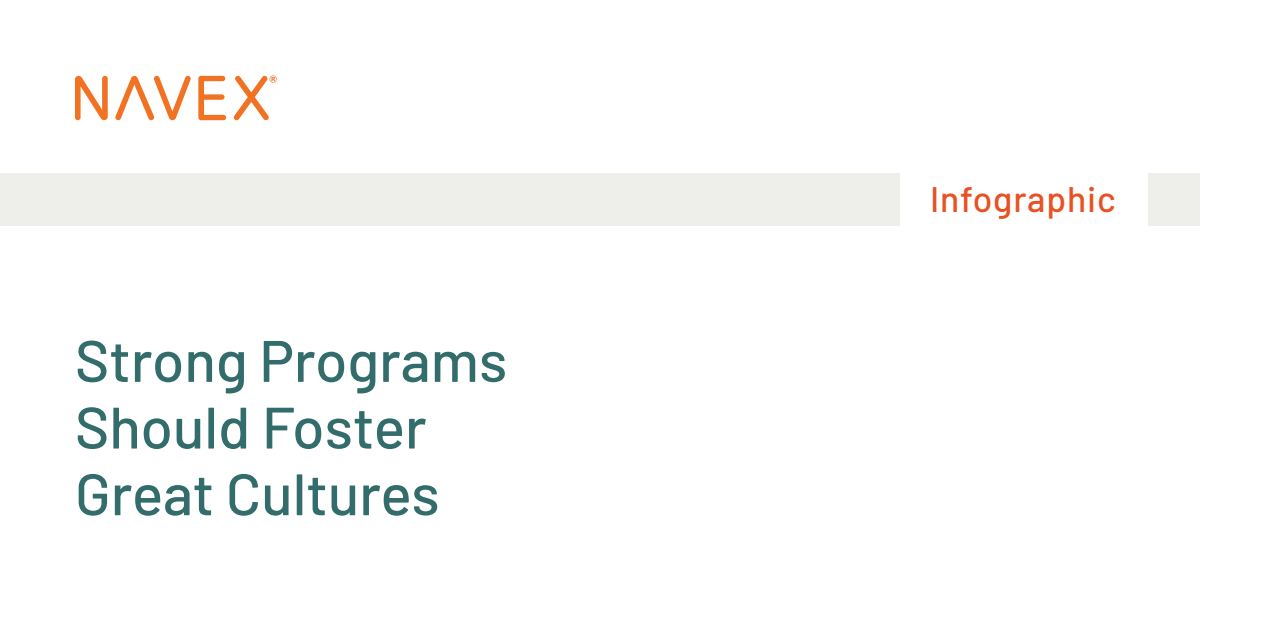 NAVEX®

Infographic

Strong Programs Should Foster Great Cultures