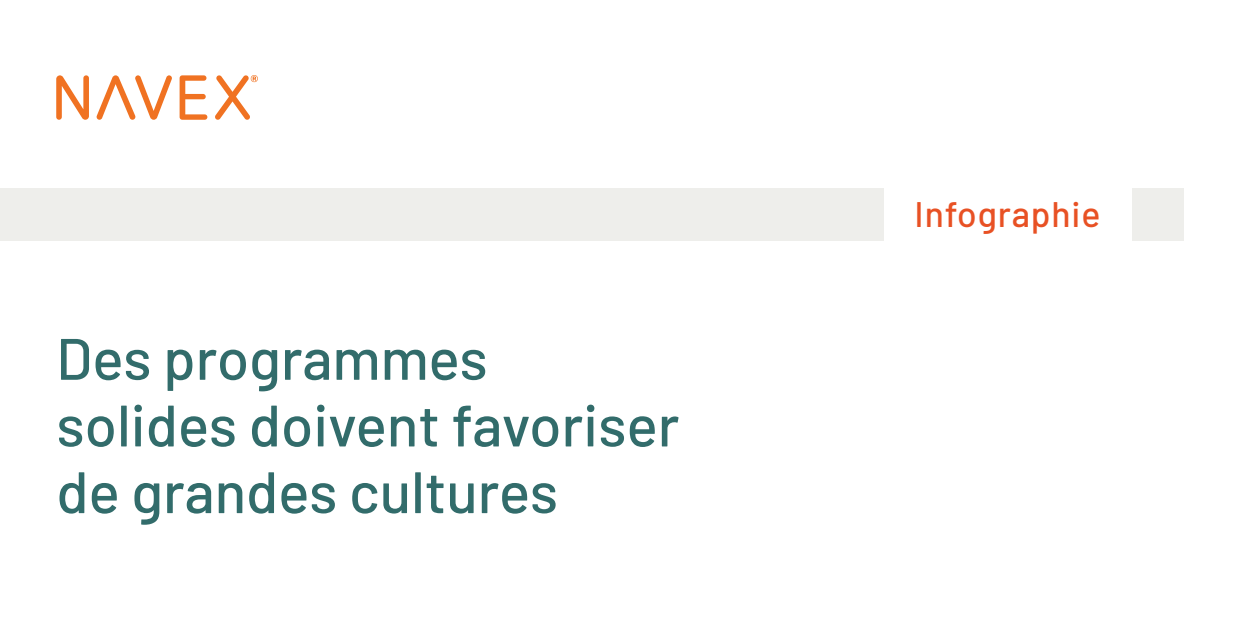 NAVEX®

Infographie

Des programmes solides doivent favoriser de grandes cultures