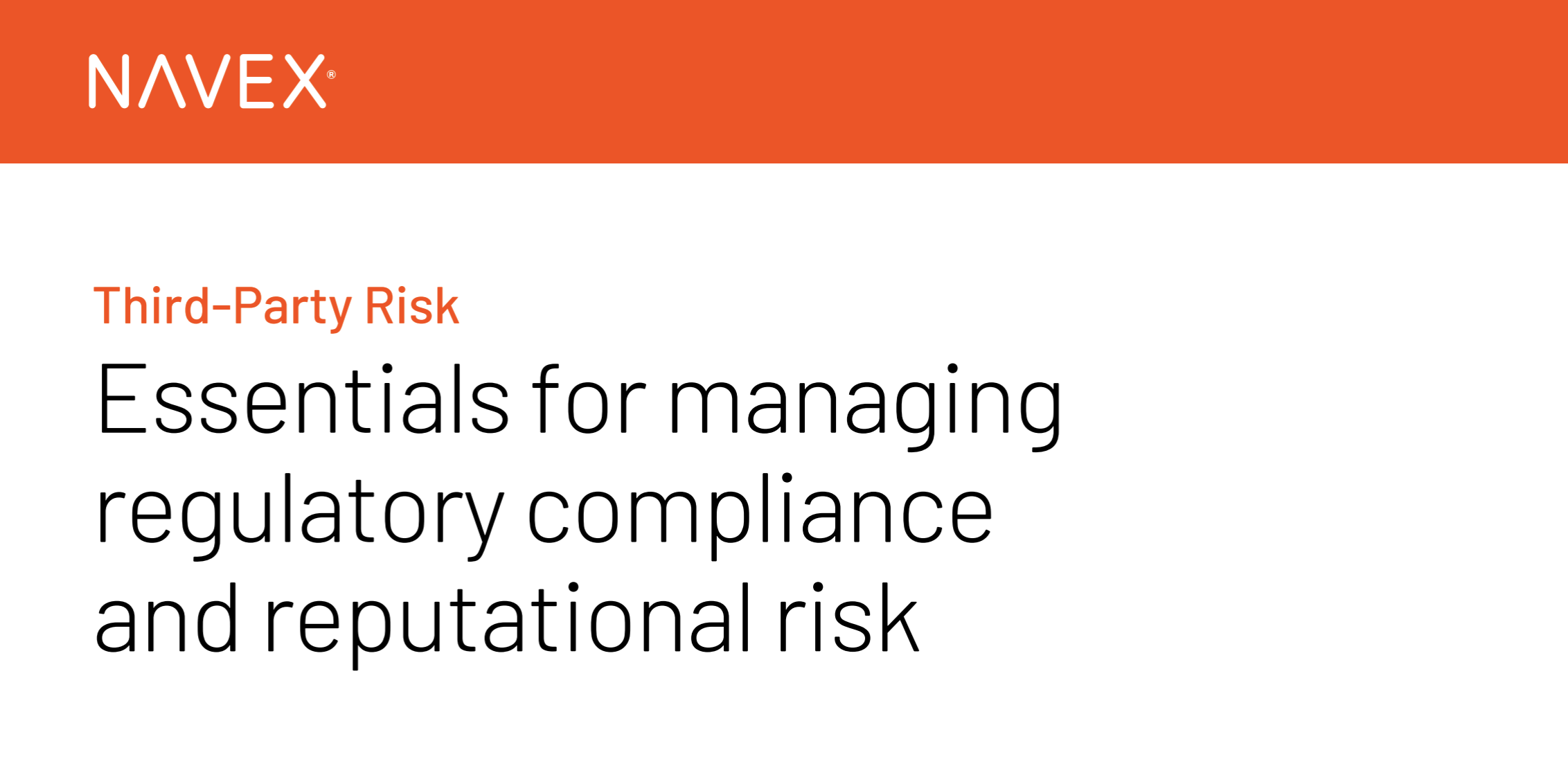 NAVEX®

Third-Party Risk

Essentials for managing regulatory compliance and reputational risk