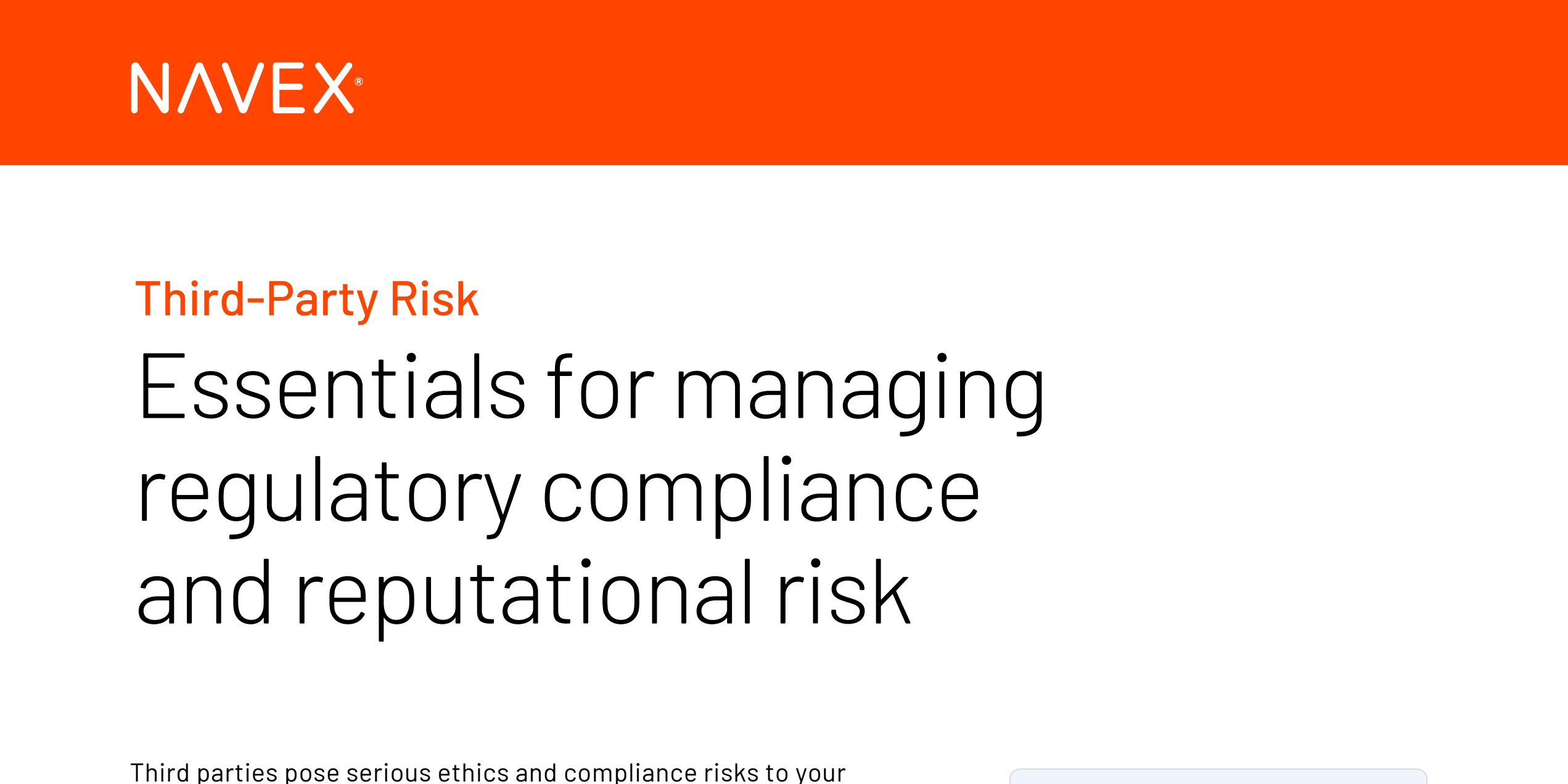 NAVEX®

Third-Party Risk

Essentials for managing regulatory compliance and reputational risk

Third parties pose serious ethics and compliance risks to your