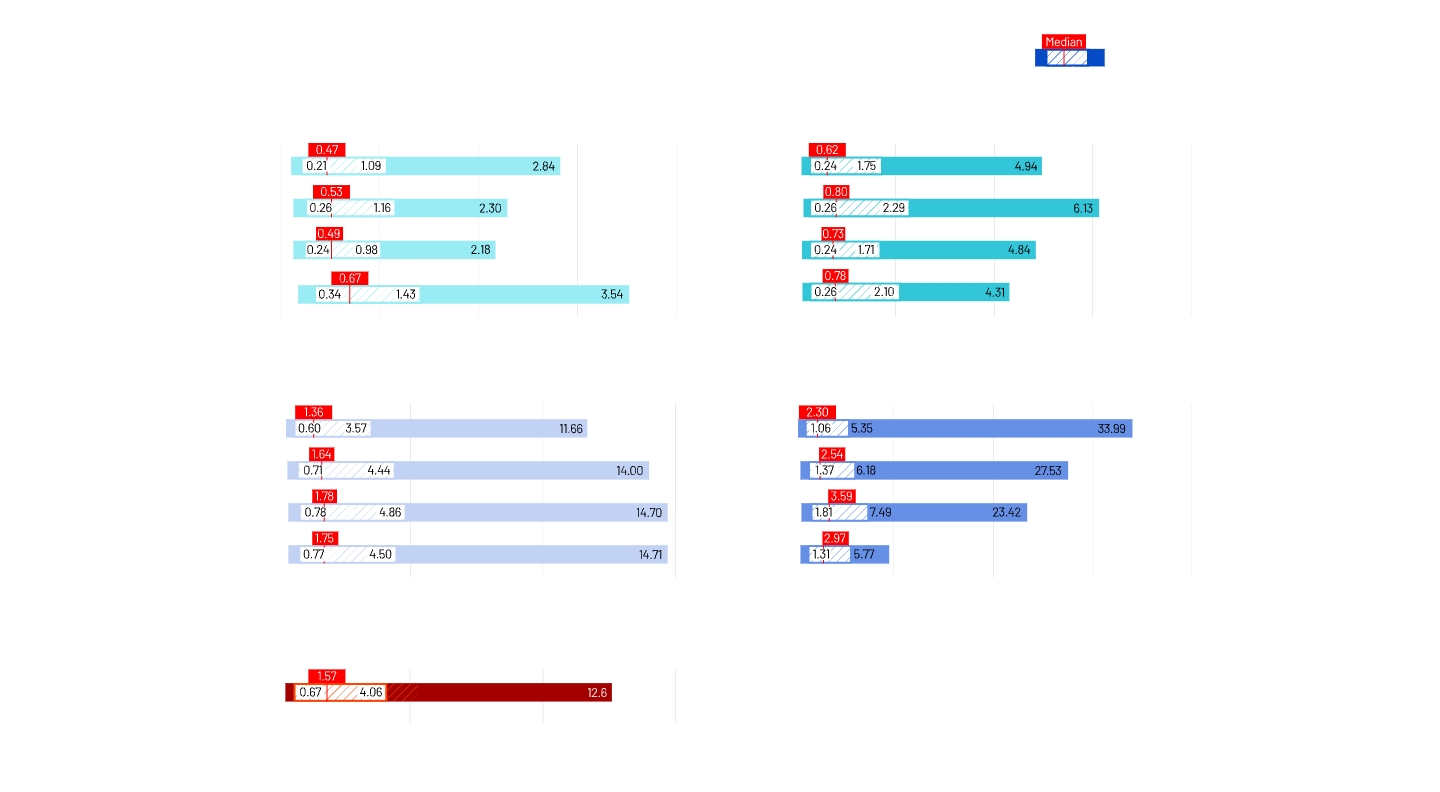 Median

0.47
0.21 1.09 2.84
0.53
0.26 1.16 2.30
0.49
0.24 0.98 2.18
0.67
0.34 1.43 3.54

0.62
0.24 1.75 4.94
0.80
0.26 2.29 6.13
0.73
0.24 1.71 4.84
0.78
0.26 2.10 4.31

1.36
0.60 3.57 11.66
1.64
0.71 4.44 14.00
1.78
0.78 4.86 14.70
1.75
0.77 4.50 14.71

2.30
1.06 5.35 33.99
2.54
1.37 6.18 27.53
3.59
1.81 7.49 23.42
2.97
1.31 5.77

1.57
0.67 4.06 12.6