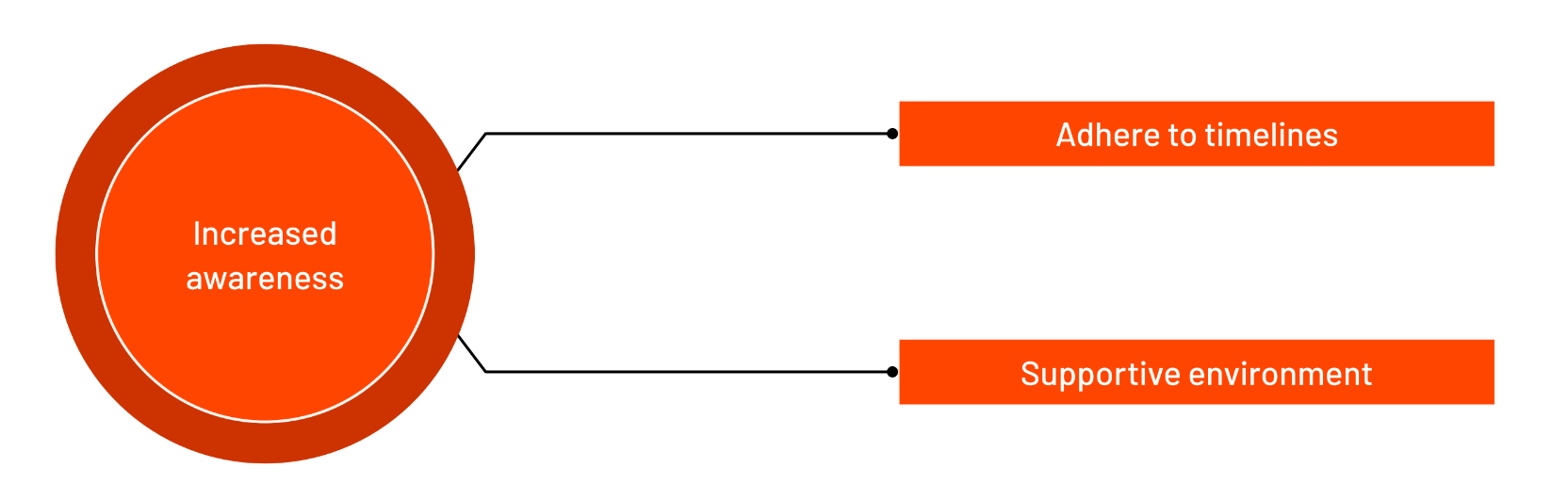 Increased awareness

Adhere to timelines

Supportive environment