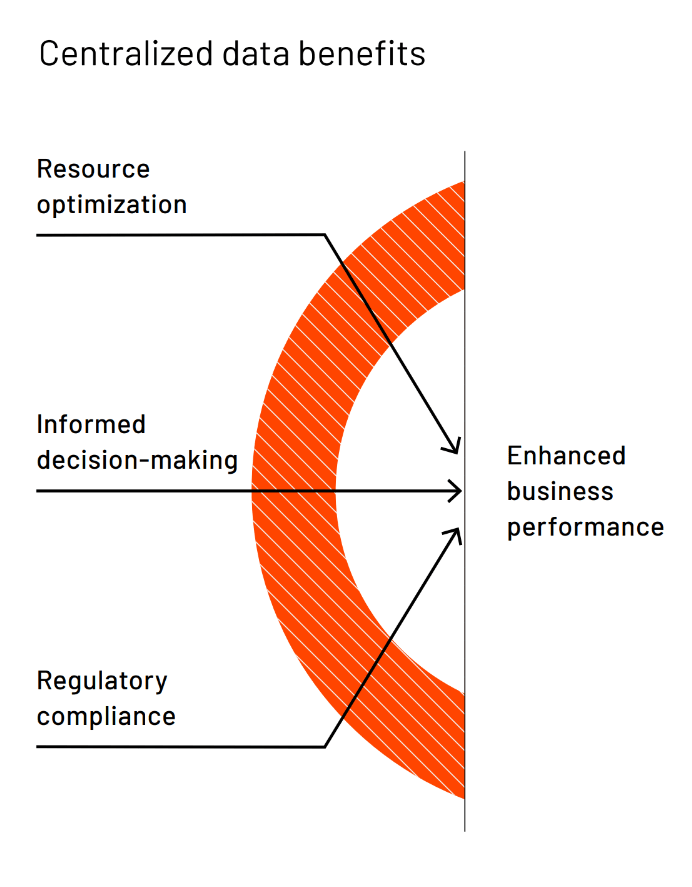 Centralized data benefits

Resource optimization

Informed decision-making

Regulatory compliance

Enhanced business performance