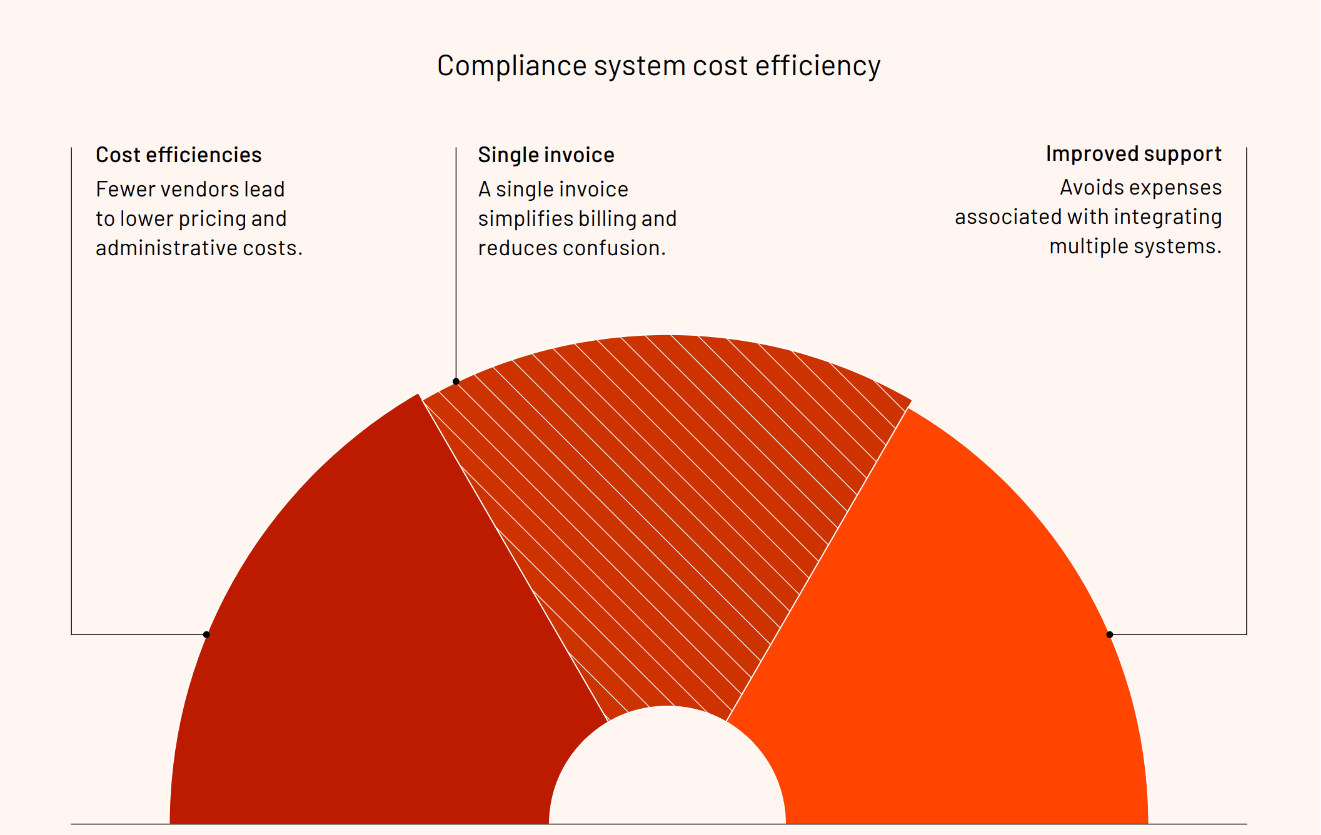 Compliance system cost efficiency

Cost efficiencies
Fewer vendors lead to lower pricing and administrative costs.

Single invoice
A single invoice simplifies billing and reduces confusion.

Improved support
Avoids expenses associated with integrating multiple systems.